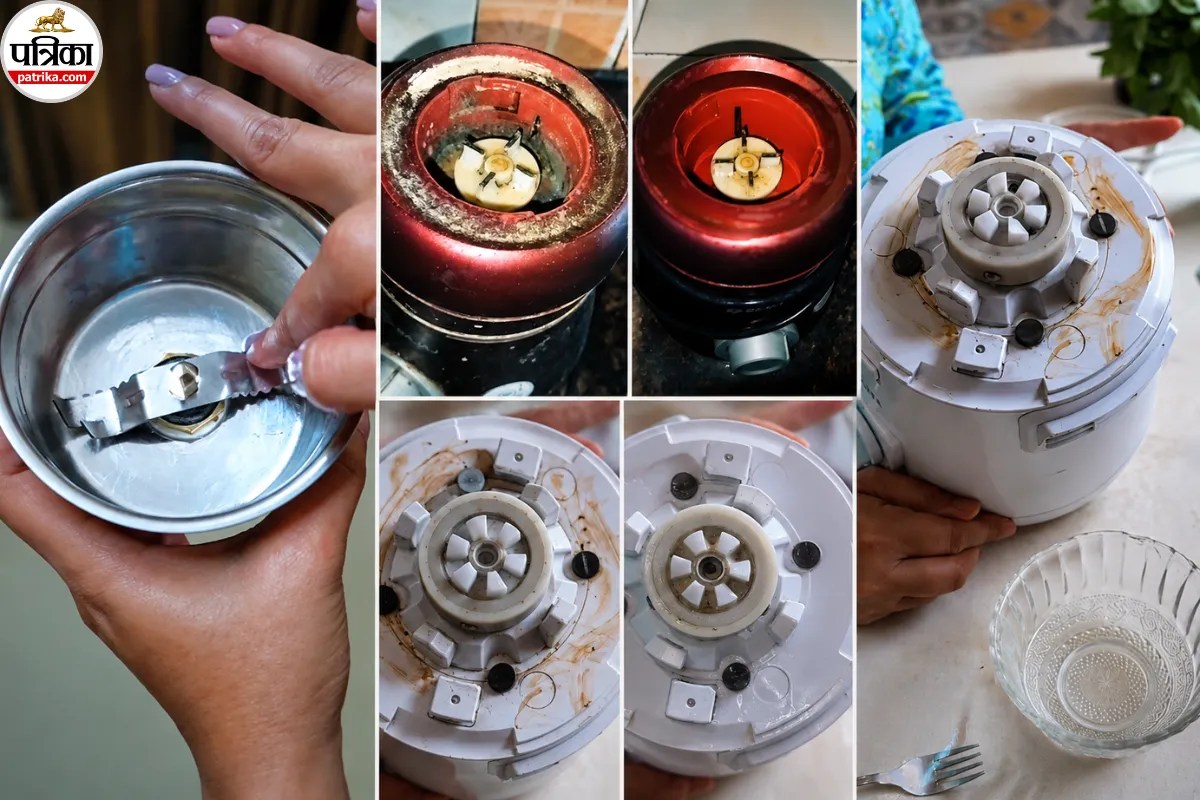 पत्रिका
patrika.com