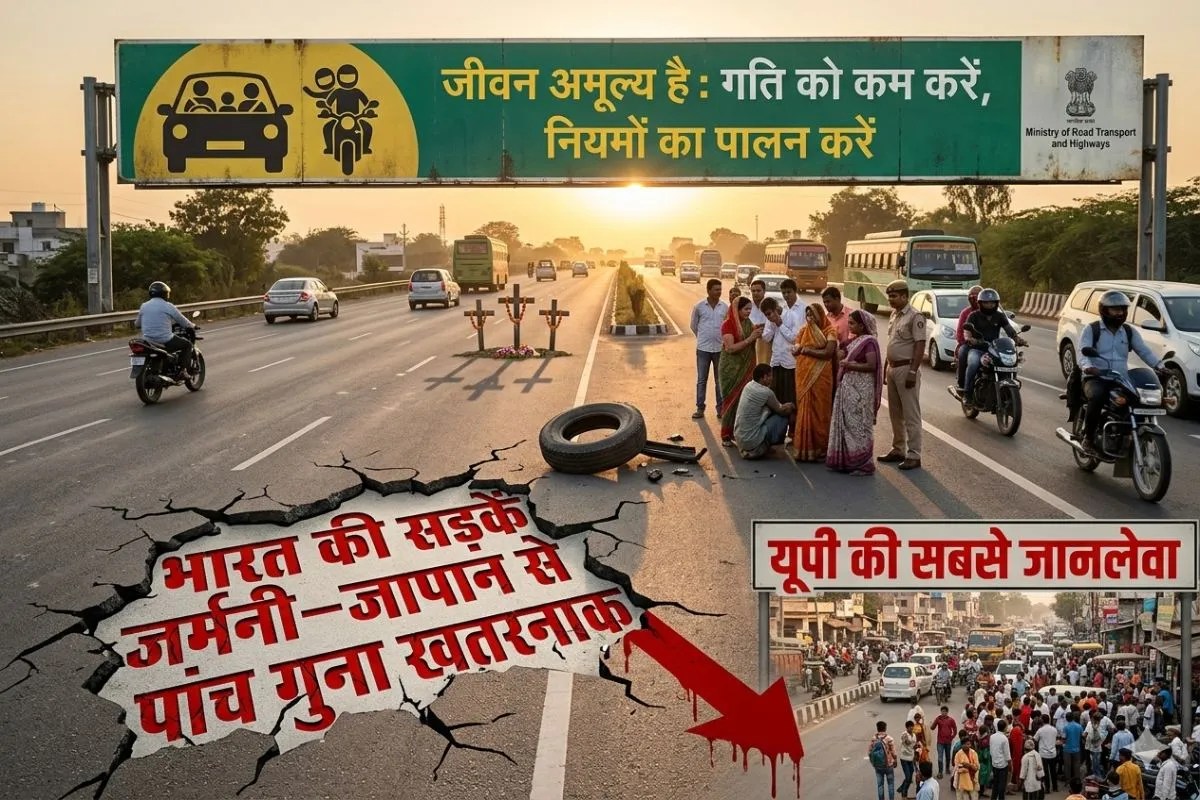 जीवन अमूल्य है : गति को कम करें, नियमों का पालन करें

Ministry of Road Transport and Highways

भारत की सड़कें जर्मनी-जापान से पांच गुना खतरनाक

यूपी की सबसे जानलेवा